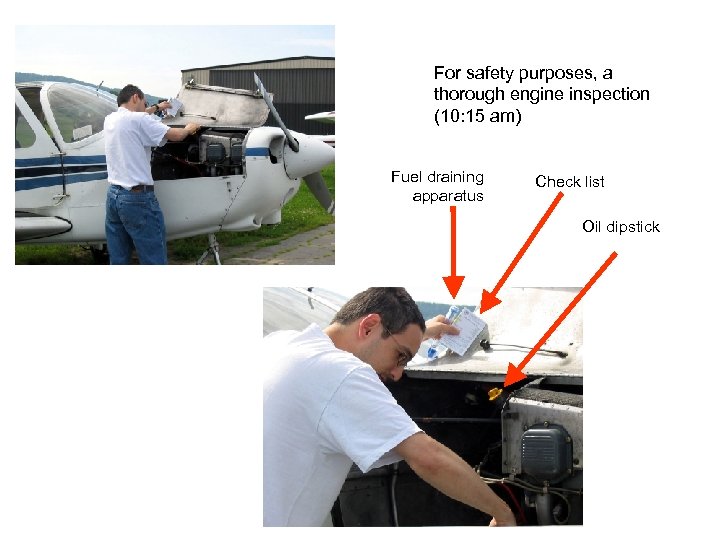 For safety purposes, a thorough engine inspection (10:15 am)

Fuel draining apparatus

Check list

Oil dipstick