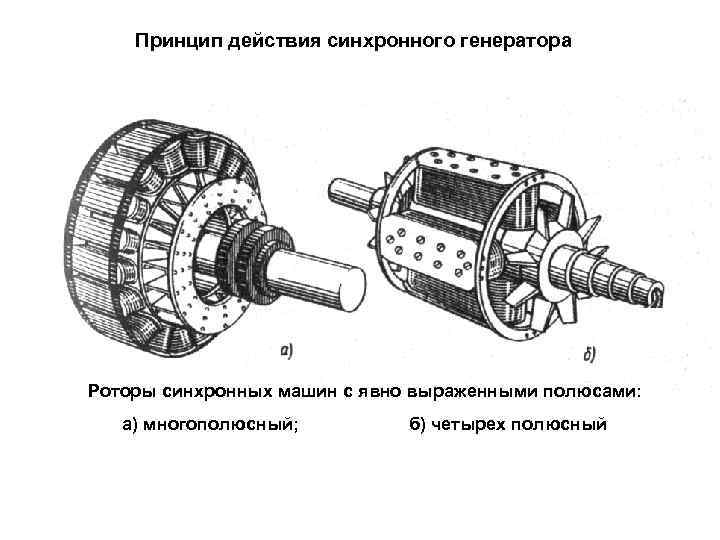 Принцип действия синхронного генератора

а)

б)

Роторы синхронных машин с явно выраженными полюсами:

а) многополюсный; б) четырех полюсный