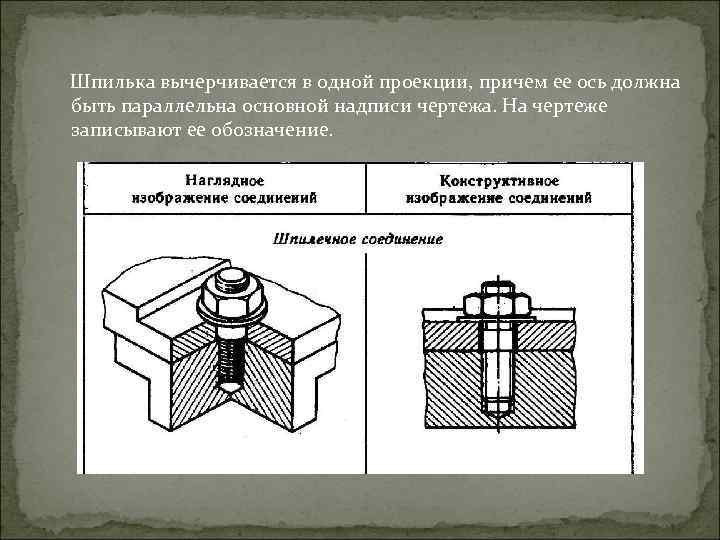 Шпилька вычерчивается в одной проекции, причем ее ось должна быть параллельна основной надписи чертежа. На чертеже записывают ее обозначение.

| Наглядное изображение соединений | Конструктивное изображение соединений |
|---|---|
| Шпилечное соединение | |