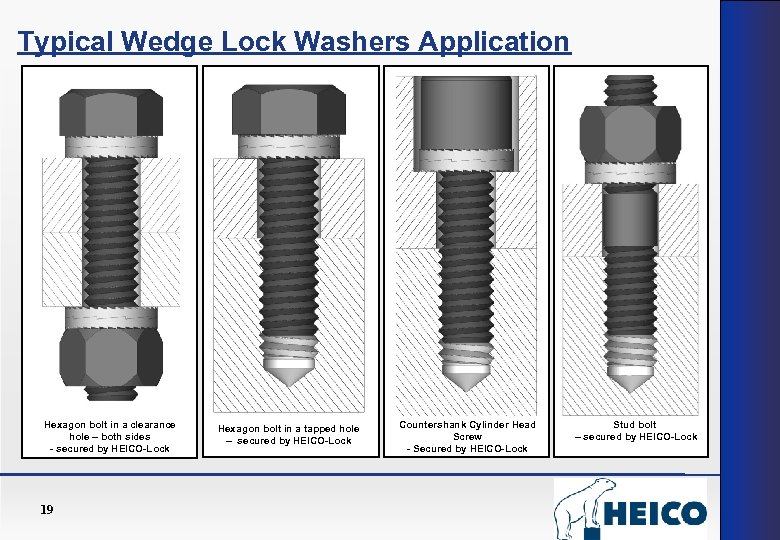 Typical Wedge Lock Washers Application

Hexagon bolt in a clearance hole – both sides
- secured by HEICO-Lock

Hexagon bolt in a tapped hole
– secured by HEICO-Lock

Countershank Cylinder Head Screw
- Secured by HEICO-Lock

Stud bolt
– secured by HEICO-Lock

19

HEICO