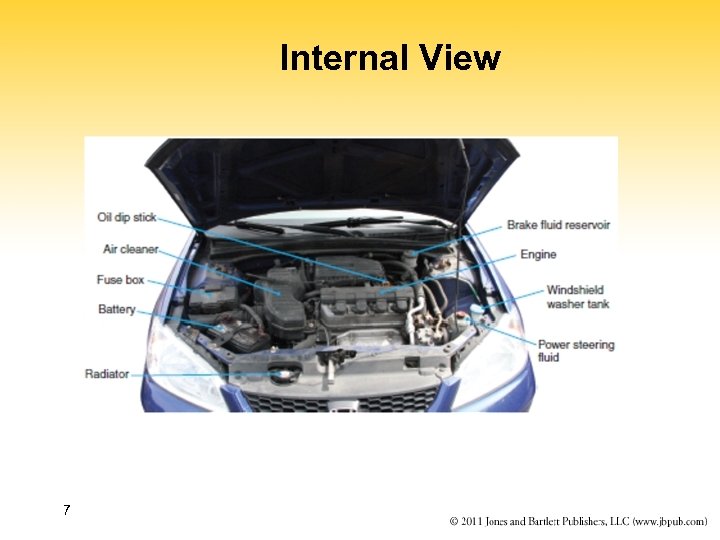 Internal View

Oil dip stick
Air cleaner
Fuse box
Battery
Radiator
Brake fluid reservoir
Engine
Windshield washer tank
Power steering fluid

7

© 2011 Jones and Bartlett Publishers, LLC (www.jbpub.com)