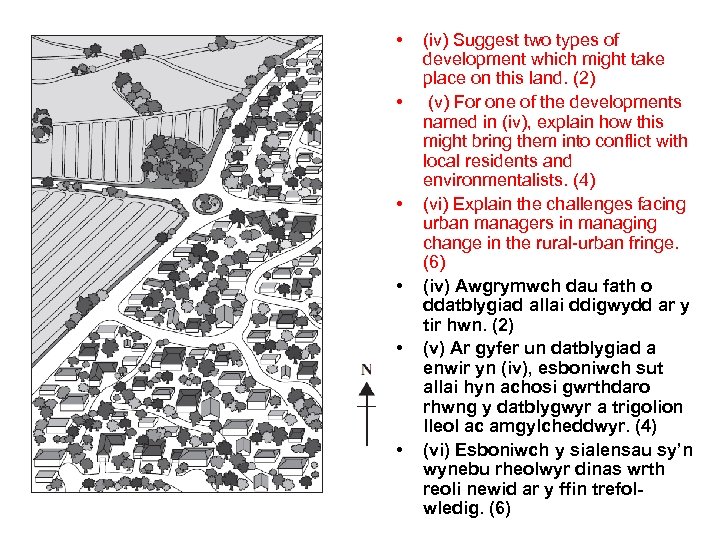 N

• (iv) Suggest two types of development which might take place on this land. (2)

• (v) For one of the developments named in (iv), explain how this might bring them into conflict with local residents and environmentalists. (4)

• (vi) Explain the challenges facing urban managers in managing change in the rural-urban fringe. (6)

• (iv) Awgrymwch dau fath o ddatblygiad allai ddigwydd ar y tir hwn. (2)

• (v) Ar gyfer un datblygiad a enwir yn (iv), esboniwch sut allai hyn achosi gwrthdaro rhwng y datblygwyr a trigolion lleol ac amgylcheddwyr. (4)

• (vi) Esboniwch y sialensau sy'n wynebu rheolwyr dinas wrth reoli newid ar y ffin trefol-wledig. (6)