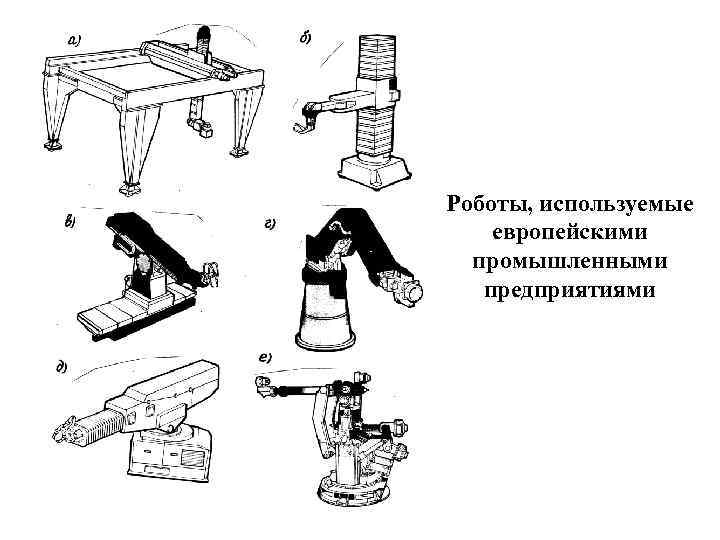 а)

б)

в)

г)

д)

е)

Роботы, используемые европейскими промышленными предприятиями