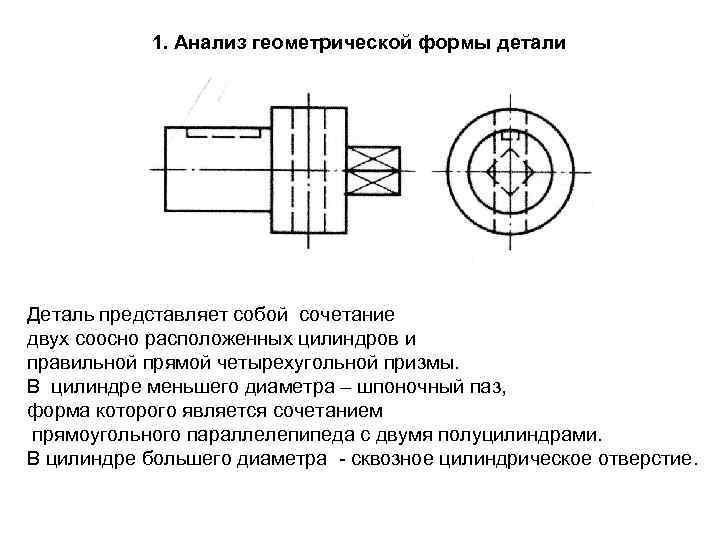 1. Анализ геометрической формы детали

Деталь представляет собой сочетание двух соосно расположенных цилиндров и правильной прямой четырехугольной призмы.
В цилиндре меньшего диаметра – шпоночный паз, форма которого является сочетанием прямоугольного параллелепипеда с двумя полуцилиндрами.
В цилиндре большего диаметра - сквозное цилиндрическое отверстие.