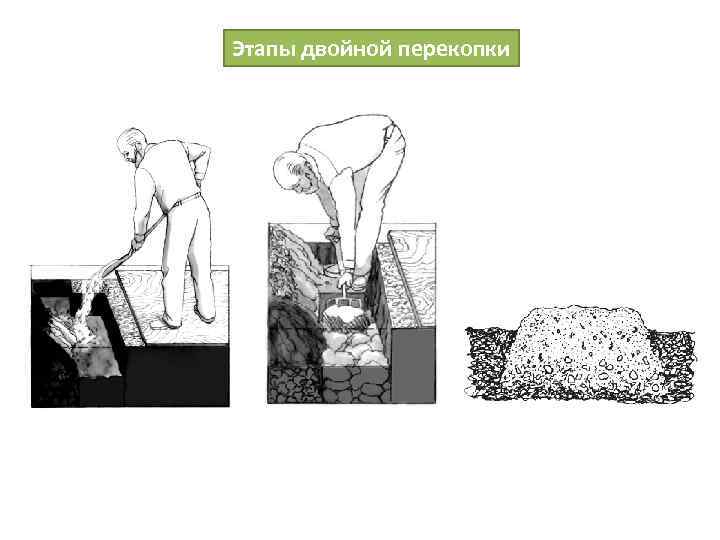 Этапы двойной перекопки