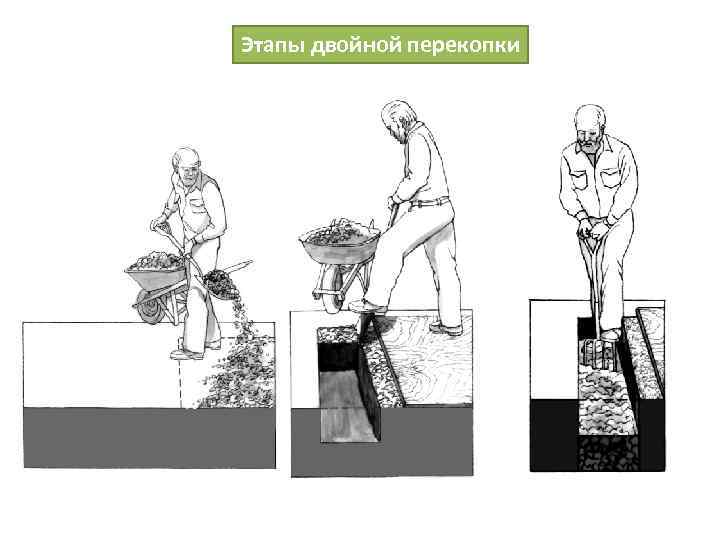 Этапы двойной перекопки