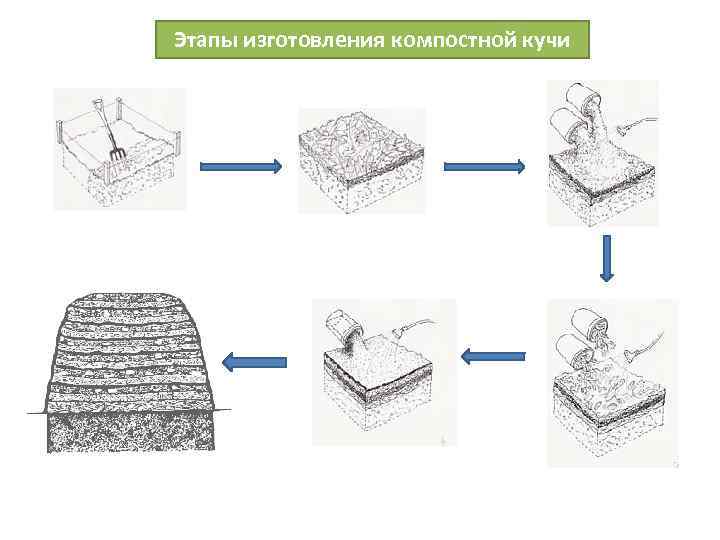 Этапы изготовления компостной кучи