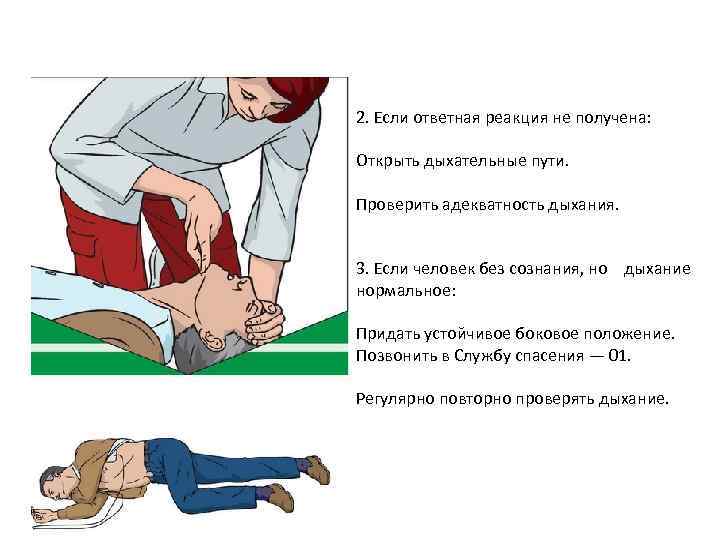 2. Если ответная реакция не получена:

Открыть дыхательные пути.

Проверить адекватность дыхания.

3. Если человек без сознания, но дыхание нормальное:

Придать устойчивое боковое положение.
Позвонить в Службу спасения — 01.

Регулярно повторно проверять дыхание.