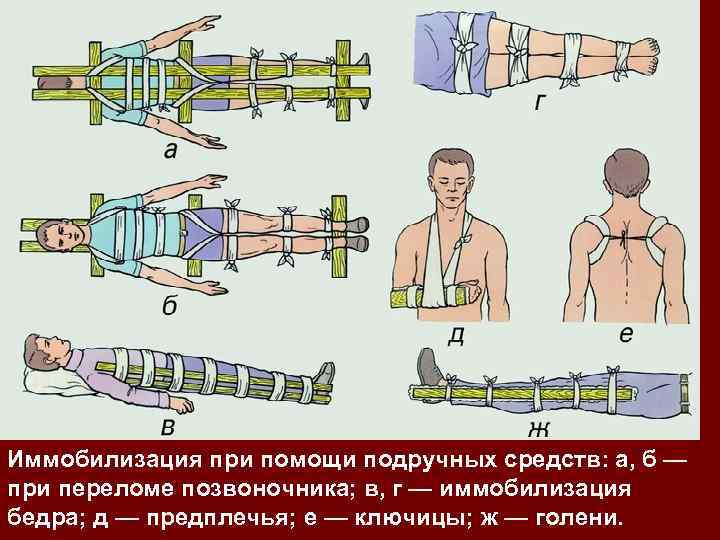 а

г

б

д

е

в

ж

Иммобилизация при помощи подручных средств: а, б — при переломе позвоночника; в, г — иммобилизация бедра; д — предплечья; е — ключицы; ж — голени.