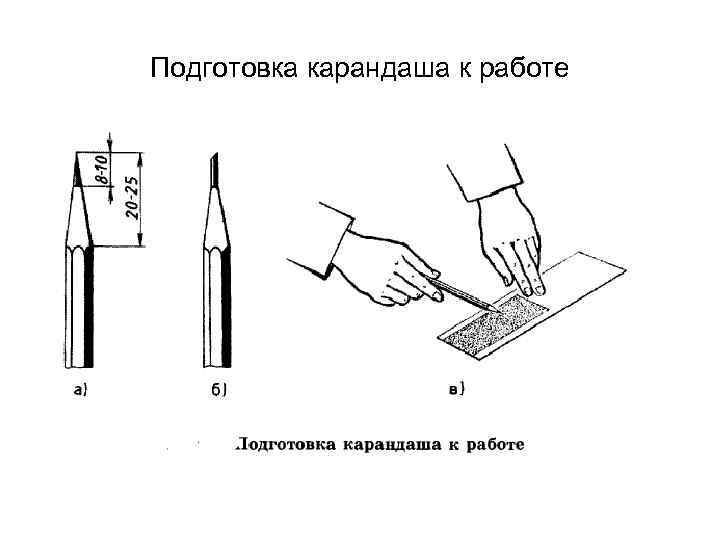 Подготовка карандаша к работе

8-10

20-25

а)

б)

в)

Лодготовка карандаша к работе