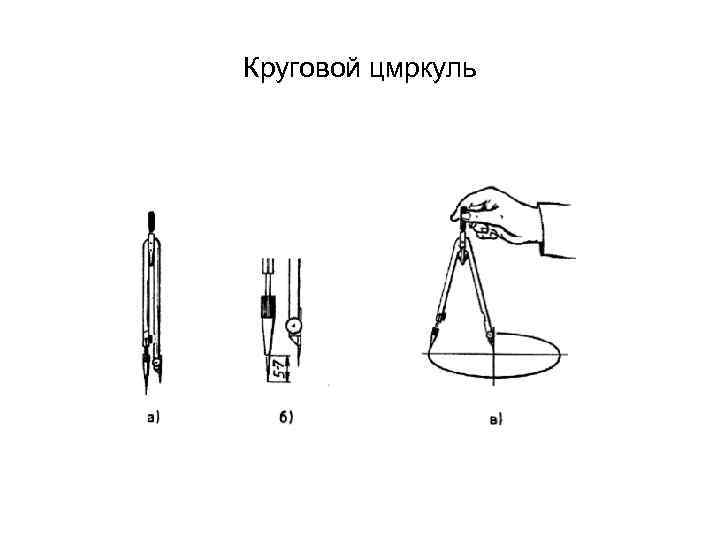 Круговой цмркуль

5-7

а)

б)

в)