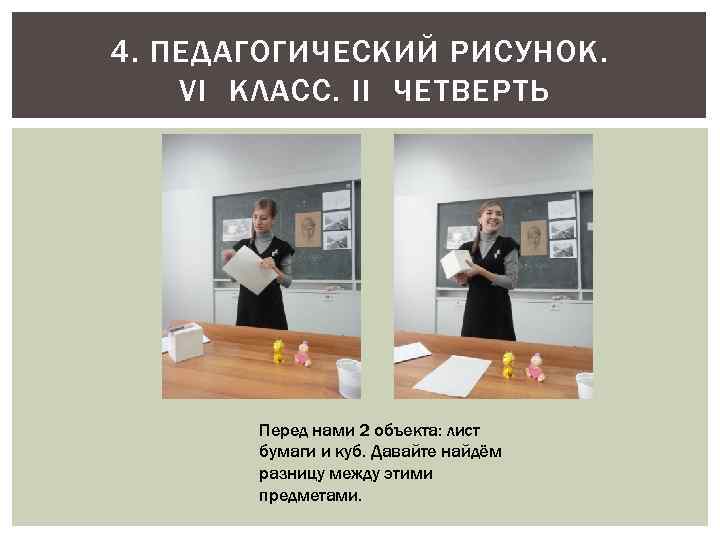 4. ПЕДАГОГИЧЕСКИЙ РИСУНОК. VI КЛАСС. II ЧЕТВЕРТЬ

Перед нами 2 объекта: лист бумаги и куб. Давайте найдём разницу между этими предметами.