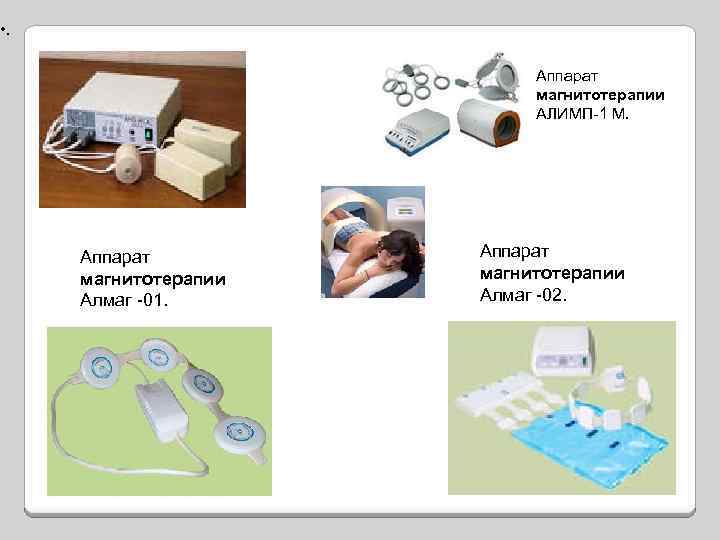 Аппарат магнитотерапии АЛИМП-1 М.

Аппарат магнитотерапии Алмаг -01.

Аппарат магнитотерапии Алмаг -02.