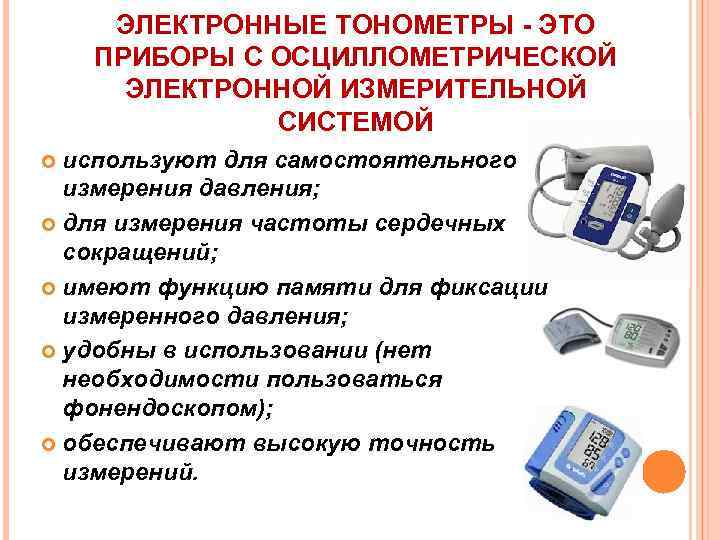 ЭЛЕКТРОННЫЕ ТОНОМЕТРЫ - ЭТО ПРИБОРЫ С ОСЦИЛЛОМЕТРИЧЕСКОЙ ЭЛЕКТРОННОЙ ИЗМЕРИТЕЛЬНОЙ СИСТЕМОЙ

используют для самостоятельного измерения давления;

для измерения частоты сердечных сокращений;

имеют функцию памяти для фиксации измеренного давления;

удобны в использовании (нет необходимости пользоваться фонендоскопом);

обеспечивают высокую точность измерений.