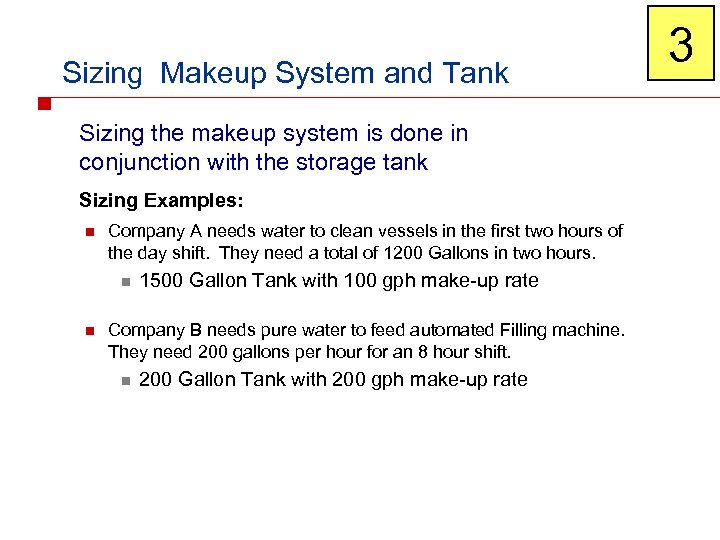 3

Sizing Makeup System and Tank

Sizing the makeup system is done in conjunction with the storage tank

Sizing Examples:

Company A needs water to clean vessels in the first two hours of the day shift. They need a total of 1200 Gallons in two hours.

1500 Gallon Tank with 100 gph make-up rate

Company B needs pure water to feed automated Filling machine. They need 200 gallons per hour for an 8 hour shift.

200 Gallon Tank with 200 gph make-up rate