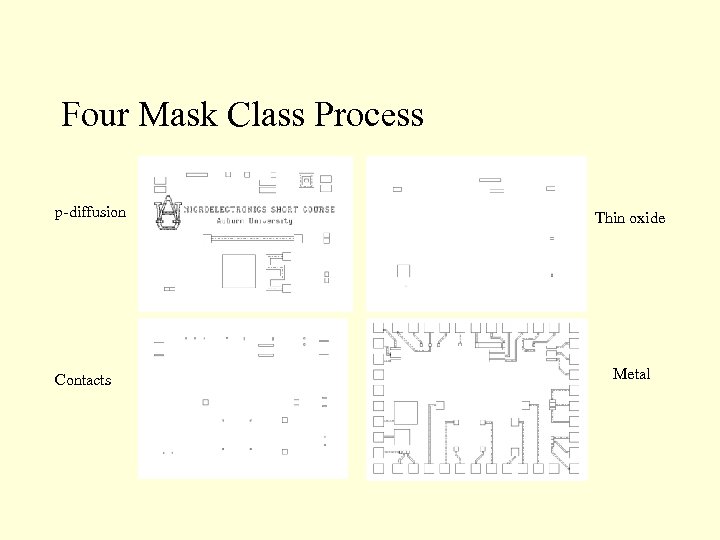 Four Mask Class Process

p-diffusion

MICROELECTRONICS SHORT COURSE
Auburn University

Thin oxide

Contacts

Metal