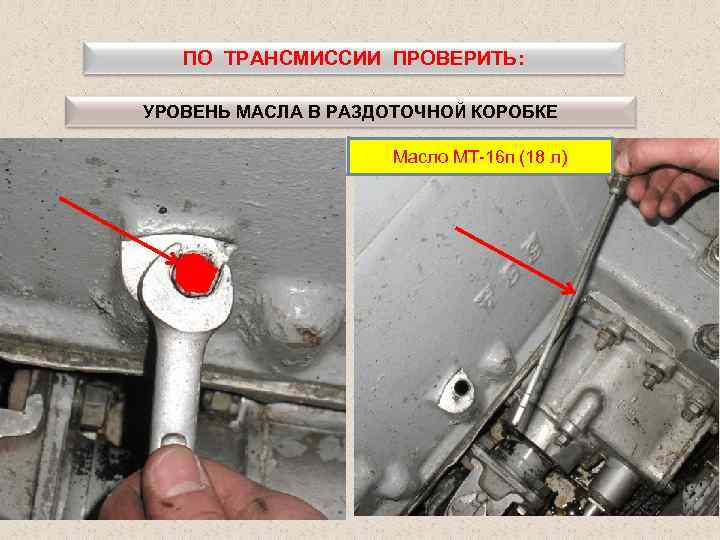 ПО ТРАНСМИССИИ ПРОВЕРИТЬ:

УРОВЕНЬ МАСЛА В РАЗДОТОЧНОЙ КОРОБКЕ

Масло МТ-16п (18 л)