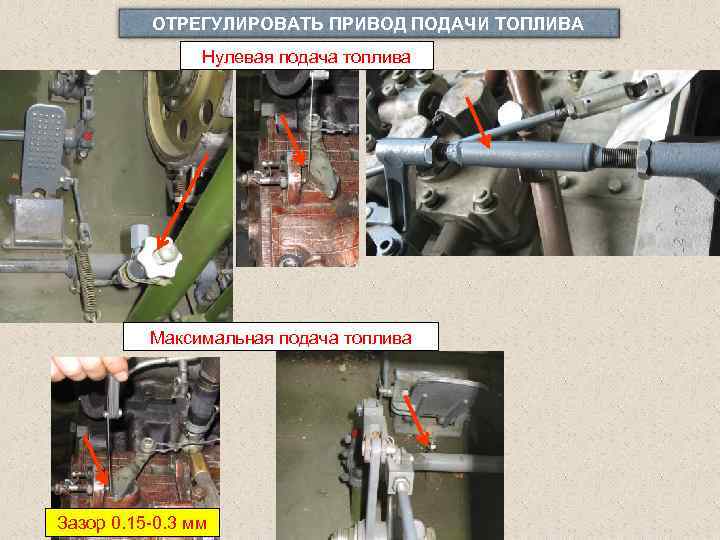 ОТРЕГУЛИРОВАТЬ ПРИВОД ПОДАЧИ ТОПЛИВА

Нулевая подача топлива

Максимальная подача топлива

Зазор 0.15-0.3 мм