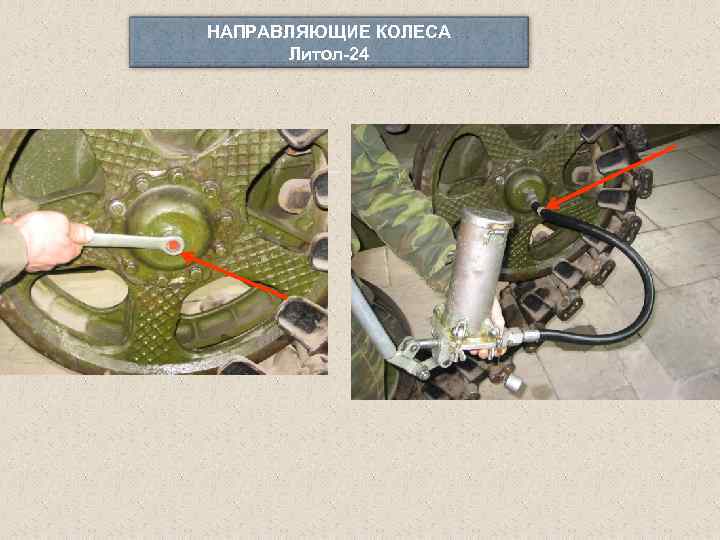 НАПРАВЛЯЮЩИЕ КОЛЕСА
Литол-24