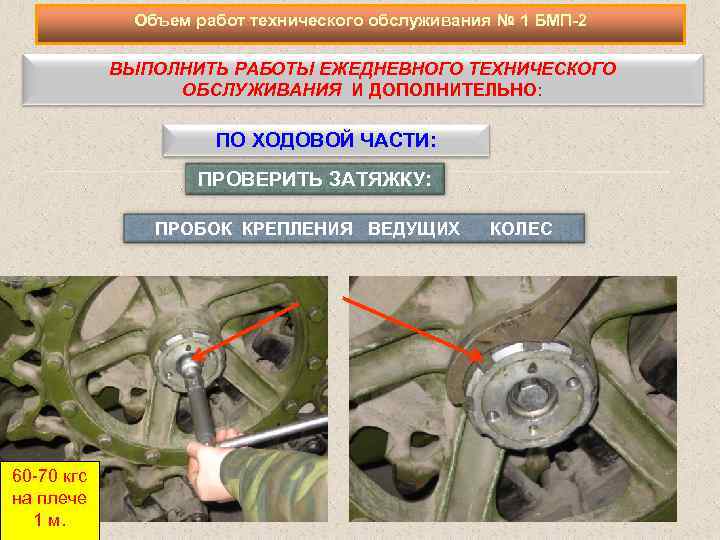 Объем работ технического обслуживания № 1 БМП-2

ВЫПОЛНИТЬ РАБОТЫ ЕЖЕДНЕВНОГО ТЕХНИЧЕСКОГО ОБСЛУЖИВАНИЯ И ДОПОЛНИТЕЛЬНО:

ПО ХОДОВОЙ ЧАСТИ:

ПРОВЕРИТЬ ЗАТЯЖКУ:

ПРОБОК КРЕПЛЕНИЯ ВЕДУЩИХ КОЛЕС

60-70 кгс на плече 1 м.