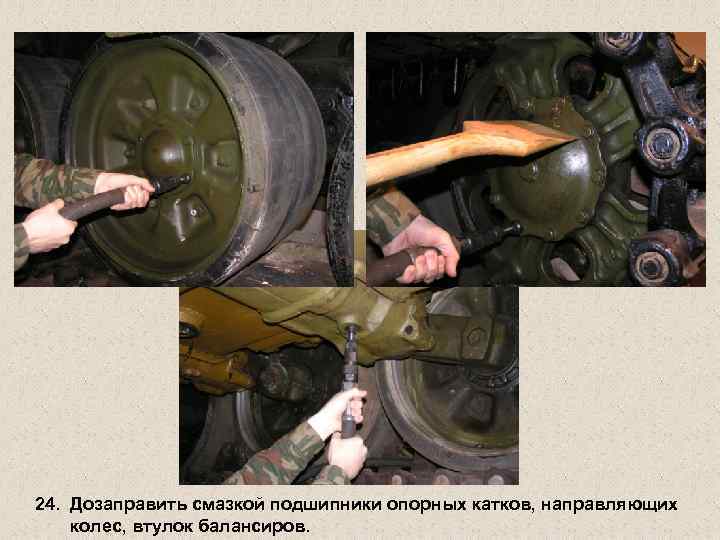 24. Дозаправить смазкой подшипники опорных катков, направляющих колес, втулок балансиров.