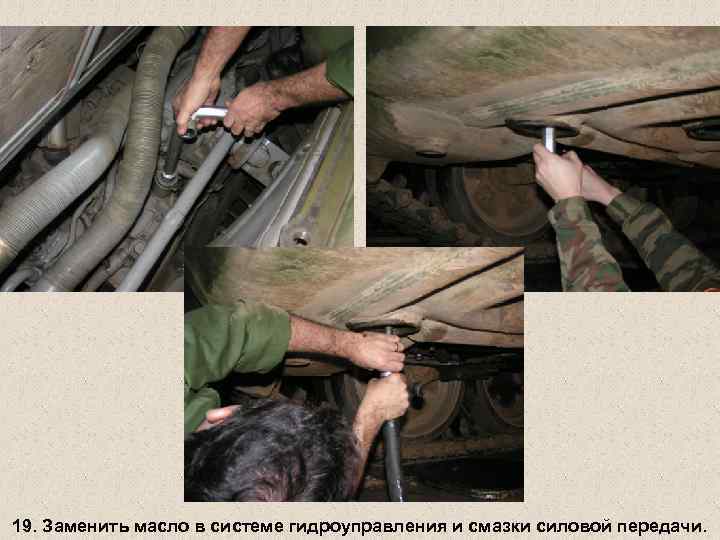 19. Заменить масло в системе гидроуправления и смазки силовой передачи.