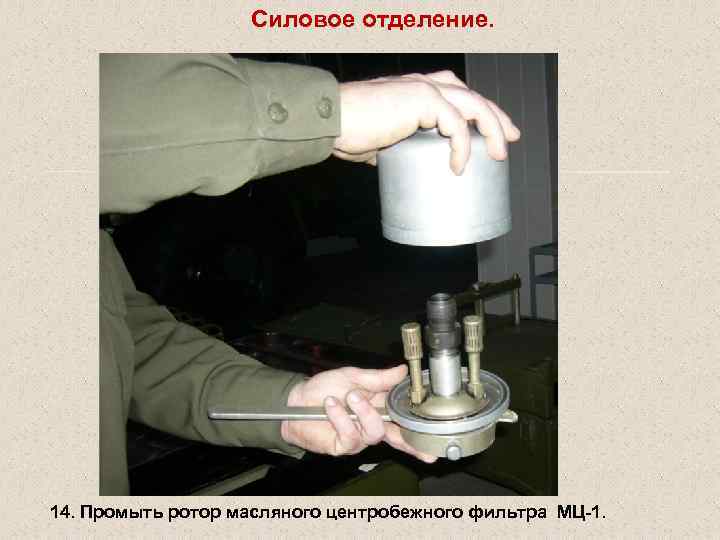 Силовое отделение.

14. Промыть ротор масляного центробежного фильтра МЦ-1.