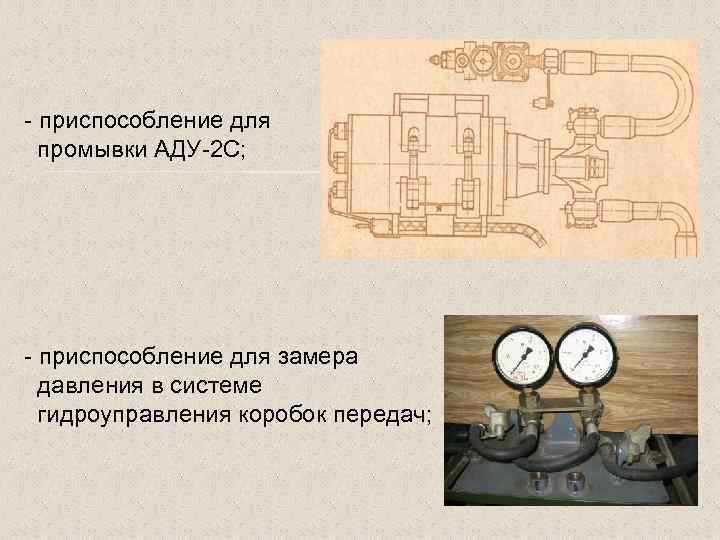 - приспособление для промывки АДУ-2С;

- приспособление для замера давления в системе гидроуправления коробок передач;