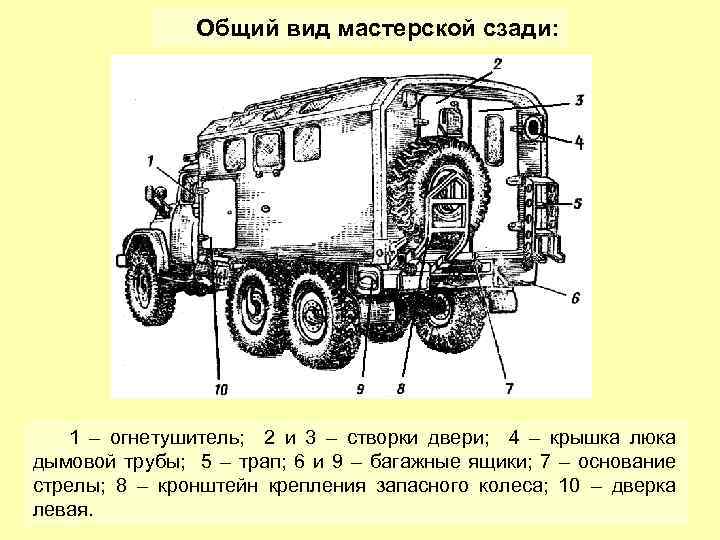 Общий вид мастерской сзади:

2
3
4
1
5
6
10
9
8
7

1 – огнетушитель; 2 и 3 – створки двери; 4 – крышка люка дымовой трубы; 5 – трап; 6 и 9 – багажные ящики; 7 – основание стрелы; 8 – кронштейн крепления запасного колеса; 10 – дверка левая.