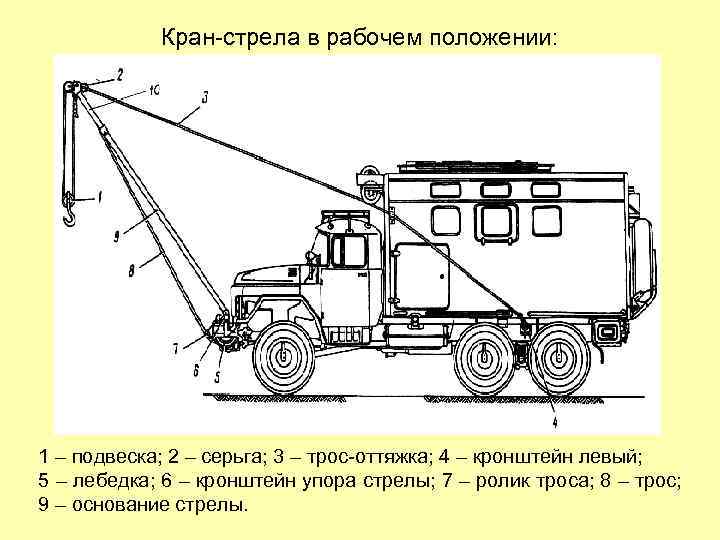 Кран-стрела в рабочем положении:

2
10
3
1
9
8
7
6
5
4

1 – подвеска; 2 – серьга; 3 – трос-оттяжка; 4 – кронштейн левый; 5 – лебедка; 6 – кронштейн упора стрелы; 7 – ролик троса; 8 – трос; 9 – основание стрелы.