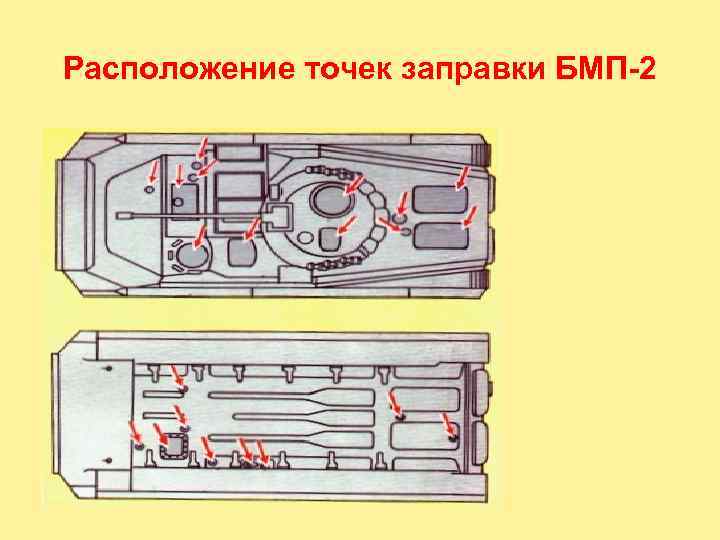 Расположение точек заправки БМП-2