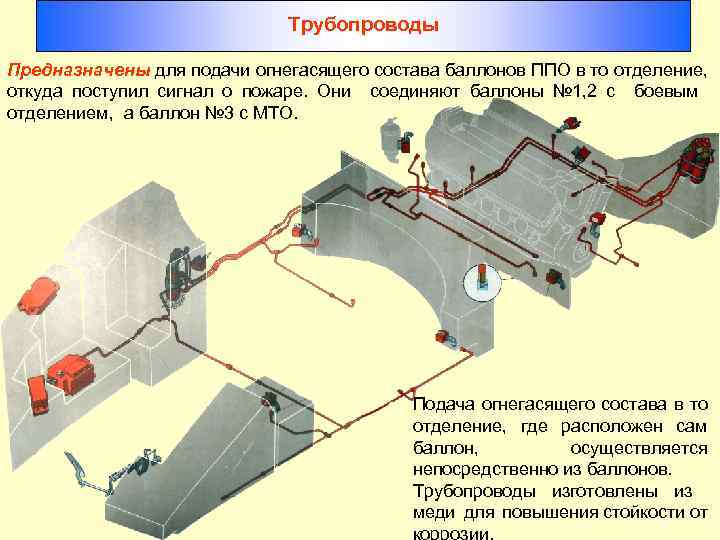 Трубопроводы

Предназначены для подачи огнегасящего состава баллонов ППО в то отделение, откуда поступил сигнал о пожаре. Они соединяют баллоны №1,2 с боевым отделением, а баллон №3 с МТО.

Подача огнегасящего состава в то отделение, где расположен сам баллон, осуществляется непосредственно из баллонов.
Трубопроводы изготовлены из меди для повышения стойкости от коррозии.