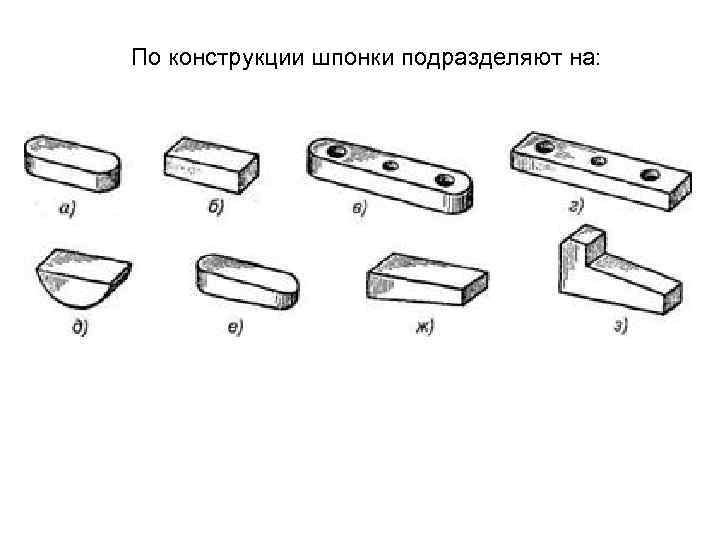 По конструкции шпонки подразделяют на:

а) б) в) г)

д) е) ж) з)