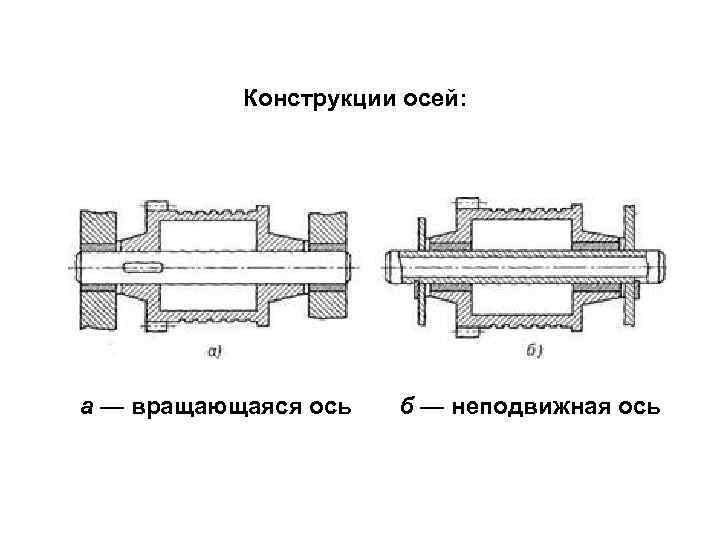 Конструкции осей:

а)

б)

а — вращающаяся ось б — неподвижная ось