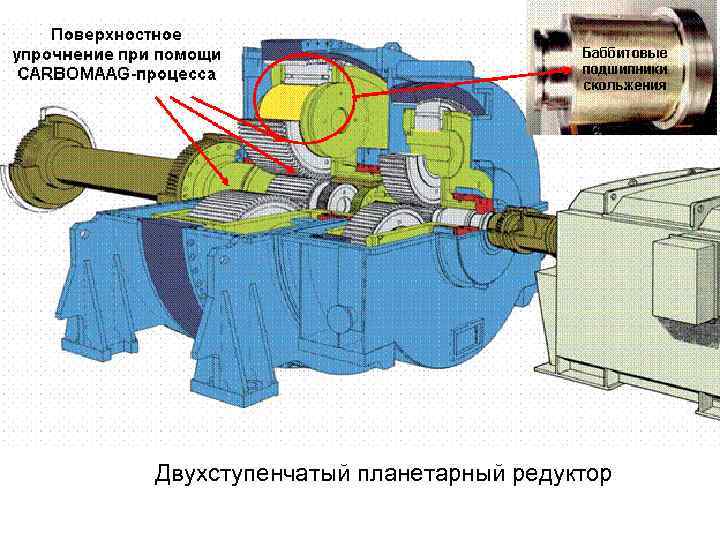 Поверхностное упрочнение при помощи CARBOMAAG-процесса

Баббитовые подшипники скольжения

Двухступенчатый планетарный редуктор