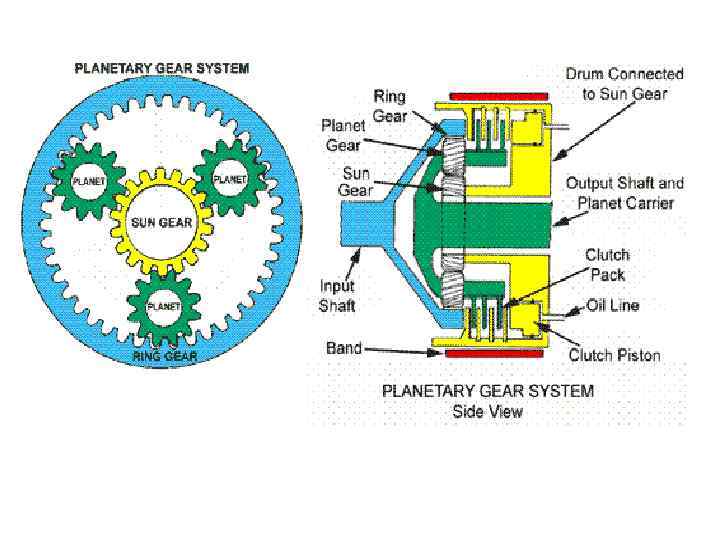 PLANETARY GEAR SYSTEM

PLANET

PLANET

SUN GEAR

PLANET

RING GEAR

Ring Gear

Planet Gear

Sun Gear

Input Shaft

Band

Drum Connected to Sun Gear

Output Shaft and Planet Carrier

Clutch Pack

Oil Line

Clutch Piston

PLANETARY GEAR SYSTEM
Side View