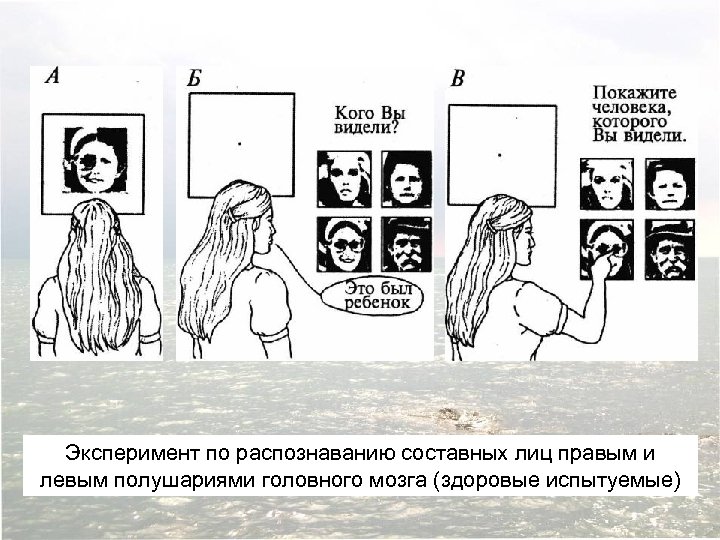 А

Б

Кого Вы видели?

Это был ребенок

В

Покажите человека, которого Вы видели.

Эксперимент по распознаванию составных лиц правым и левым полушариями головного мозга (здоровые испытуемые)