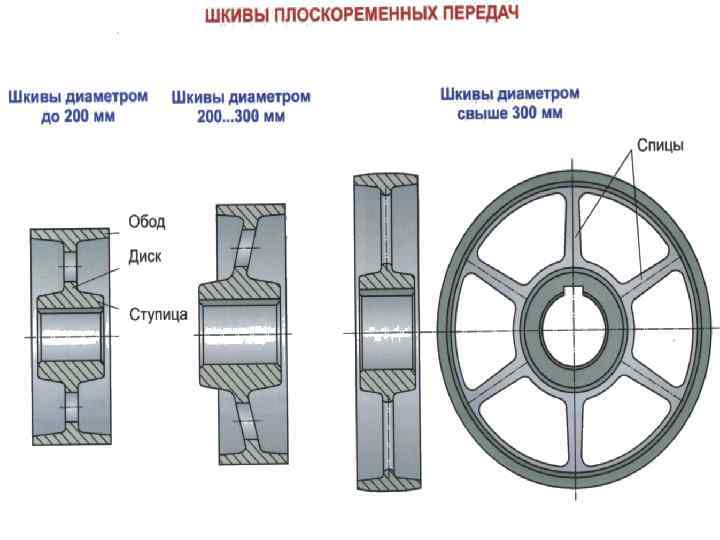 ШКИВЫ ПЛОСКОРЕМЕННЫХ ПЕРЕДАЧ

Шкивы диаметром до 200 мм

Шкивы диаметром 200...300 мм

Шкивы диаметром свыше 300 мм

Обод

Диск

Ступица

Спицы