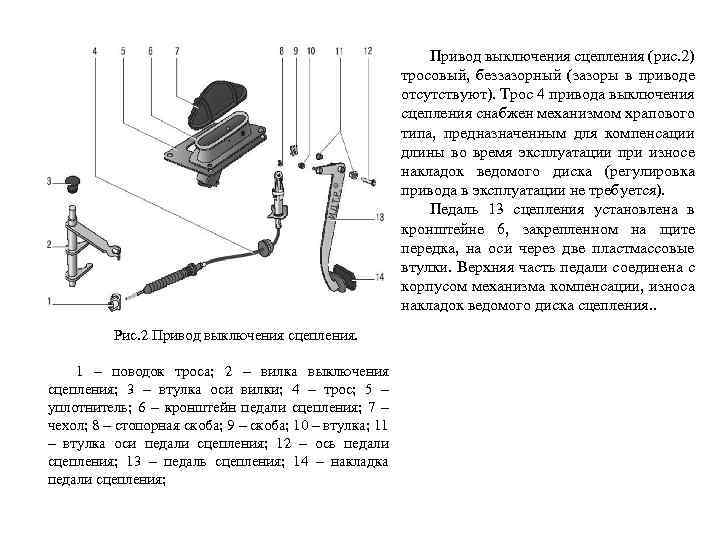 4 5 6 7 8 9 10 11 12

3

2

1

13

14

Рис.2 Привод выключения сцепления.

1 – поводок троса; 2 – вилка выключения сцепления; 3 – втулка оси вилки; 4 – трос; 5 – уплотнитель; 6 – кронштейн педали сцепления; 7 – чехол; 8 – стопорная скоба; 9 – скоба; 10 – втулка; 11 – втулка оси педали сцепления; 12 – ось педали сцепления; 13 – педаль сцепления; 14 – накладка педали сцепления;

Привод выключения сцепления (рис.2) тросовый, беззазорный (зазоры в приводе отсутствуют). Трос 4 привода выключения сцепления снабжен механизмом храпового типа, предназначенным для компенсации длины во время эксплуатации при износе накладок ведомого диска (регулировка привода в эксплуатации не требуется).

Педаль 13 сцепления установлена в кронштейне 6, закрепленном на щите передка, на оси через две пластмассовые втулки. Верхняя часть педали соединена с корпусом механизма компенсации, износа накладок ведомого диска сцепления..