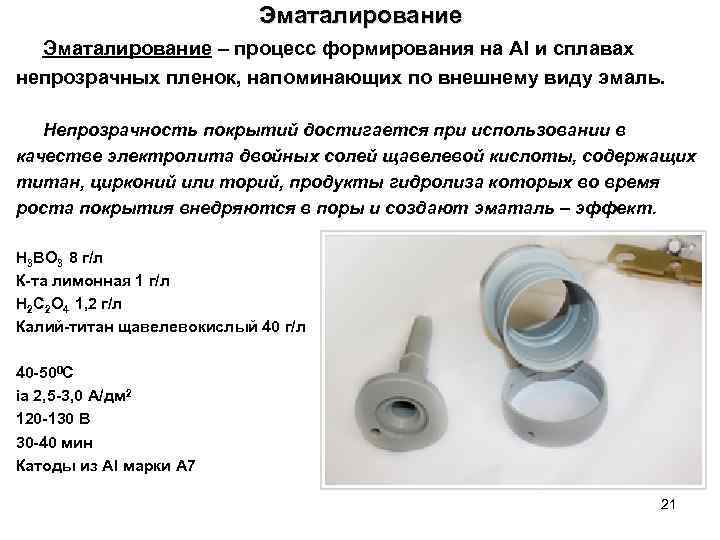 Эматалирование

Эматалирование – процесс формирования на Al и сплавах непрозрачных пленок, напоминающих по внешнему виду эмаль.

Непрозрачность покрытий достигается при использовании в качестве электролита двойных солей щавелевой кислоты, содержащих титан, цирконий или торий, продукты гидролиза которых во время роста покрытия внедряются в поры и создают эматаль – эффект.

$H_3BO_3$ 8 г/л
К-та лимонная 1 г/л
$H_2C_2O_4$ 1,2 г/л
Калий-титан щавелевокислый 40 г/л

40-50$^0$С
ia 2,5-3,0 А/дм$^2$
120-130 В
30-40 мин
Катоды из Al марки А7

21