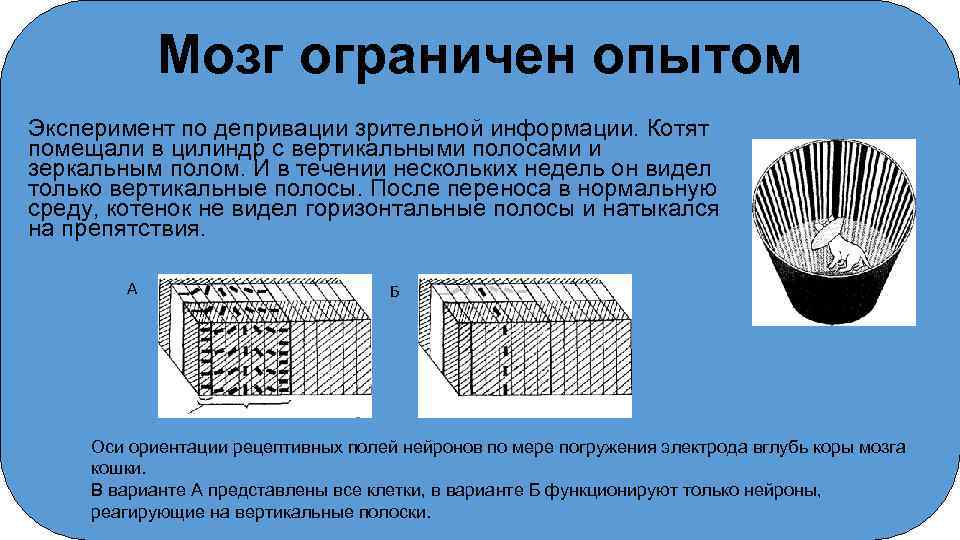 Мозг ограничен опытом

Эксперимент по депривации зрительной информации. Котят помещали в цилиндр с вертикальными полосами и зеркальным полом. И в течении нескольких недель он видел только вертикальные полосы. После переноса в нормальную среду, котенок не видел горизонтальные полосы и натыкался на препятствия.

А

Б

Оси ориентации рецептивных полей нейронов по мере погружения электрода вглубь коры мозга кошки.
В варианте А представлены все клетки, в варианте Б функционируют только нейроны, реагирующие на вертикальные полоски.