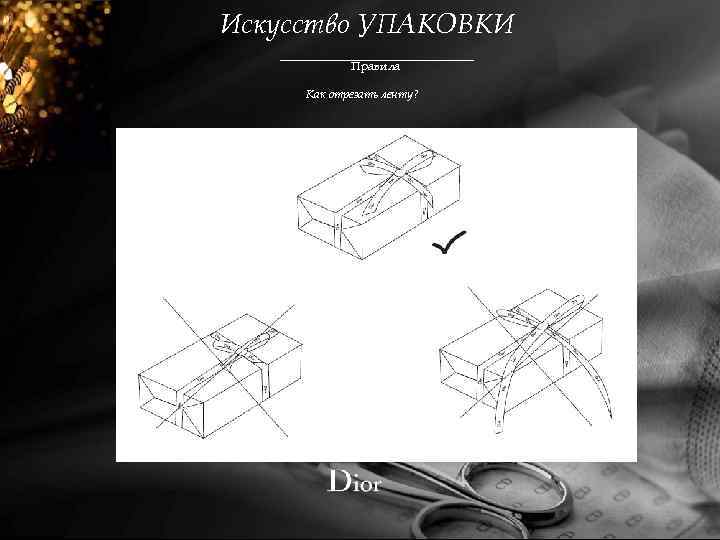 Искусство УПАКОВКИ

Правила

Как отрезать ленту?

Dior