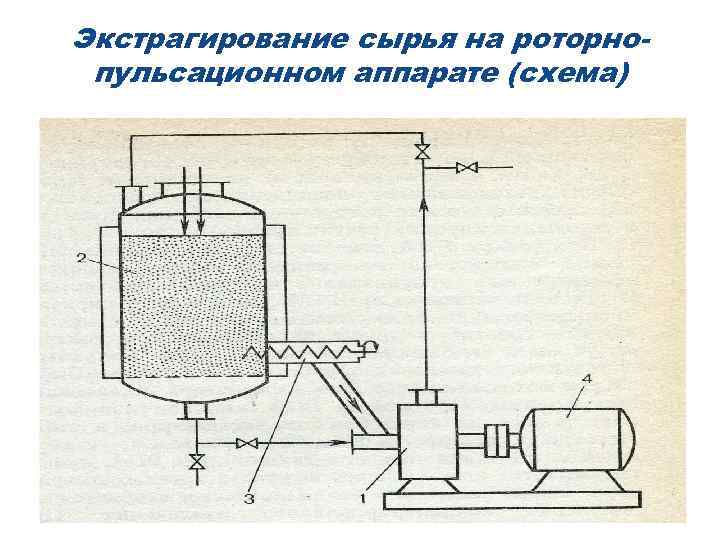 Экстрагирование сырья на роторно-пульсационном аппарате (схема)

2

4

3

1