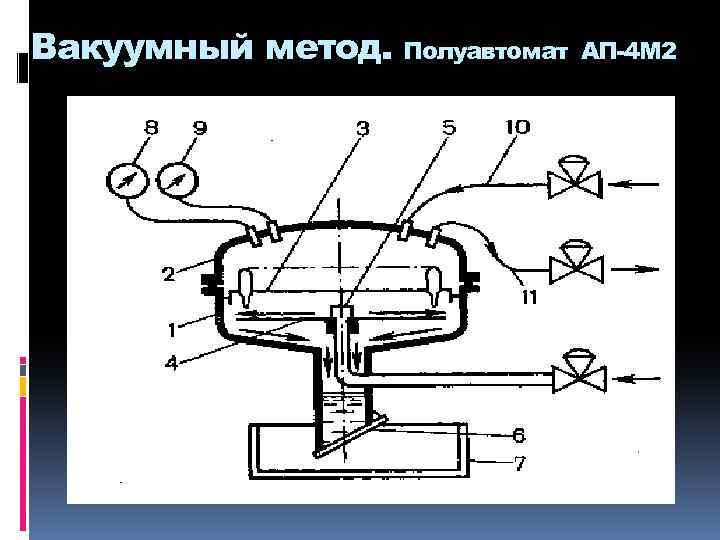 Вакуумный метод. Полуавтомат АП-4М2

8
9
3
5
10
2
11
1
4
6
7