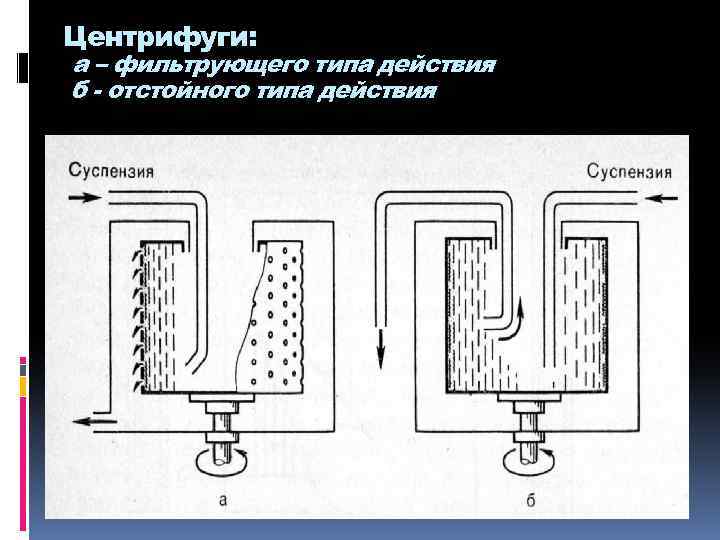 Центрифуги:
а – фильтрующего типа действия
б - отстойного типа действия

Суспензия

Суспензия

а

б