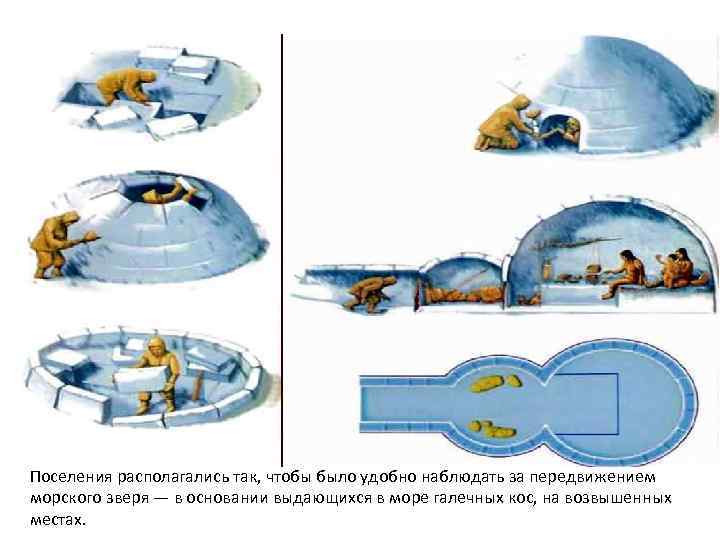 Поселения располагались так, чтобы было удобно наблюдать за передвижением морского зверя — в основании выдающихся в море галечных кос, на возвышенных местах.