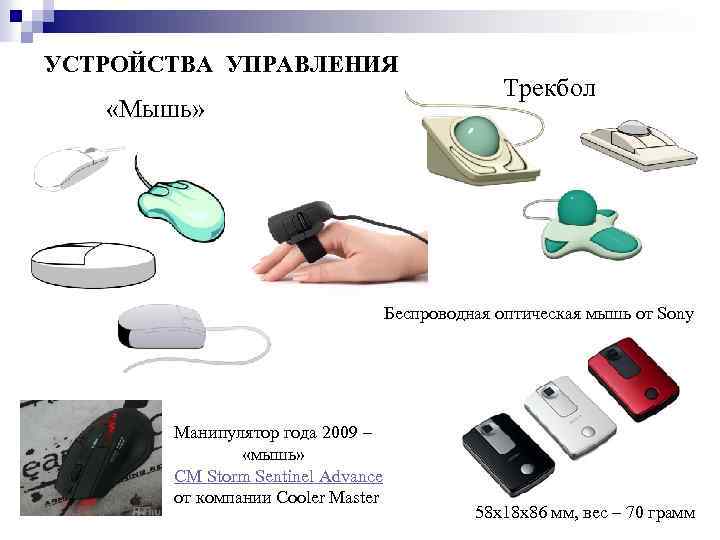 УСТРОЙСТВА УПРАВЛЕНИЯ

«Мышь»

Трекбол

Беспроводная оптическая мышь от Sony

Манипулятор года 2009 – «мышь» CM Storm Sentinel Advance от компании Cooler Master

58x18x86 мм, вес – 70 грамм