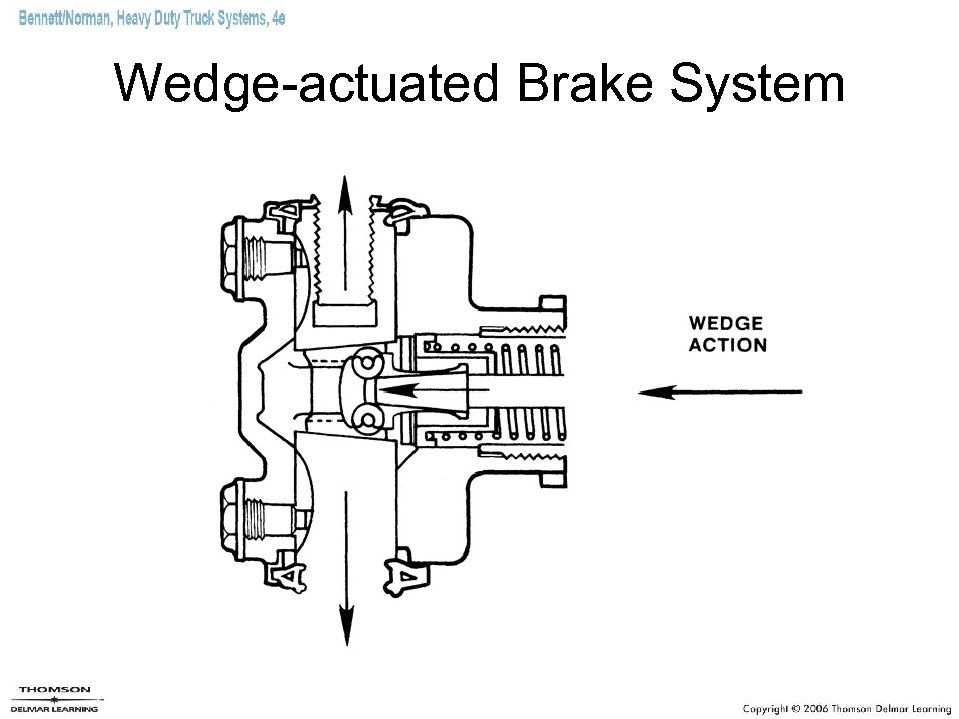 Bennett/Norman, Heavy Duty Truck Systems, 4e

Wedge-actuated Brake System

WEDGE ACTION

THOMSON
DELMAR LEARNING

Copyright © 2006 Thomson Delmar Learning