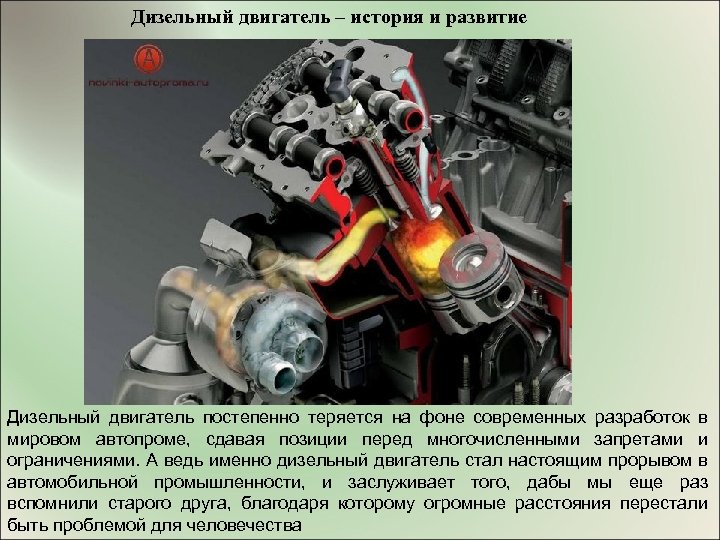 Дизельный двигатель – история и развитие

novinki-autoproma.ru

Дизельный двигатель постепенно теряется на фоне современных разработок в мировом автопроме, сдавая позиции перед многочисленными запретами и ограничениями. А ведь именно дизельный двигатель стал настоящим прорывом в автомобильной промышленности, и заслуживает того, дабы мы еще раз вспомнили старого друга, благодаря которому огромные расстояния перестали быть проблемой для человечества