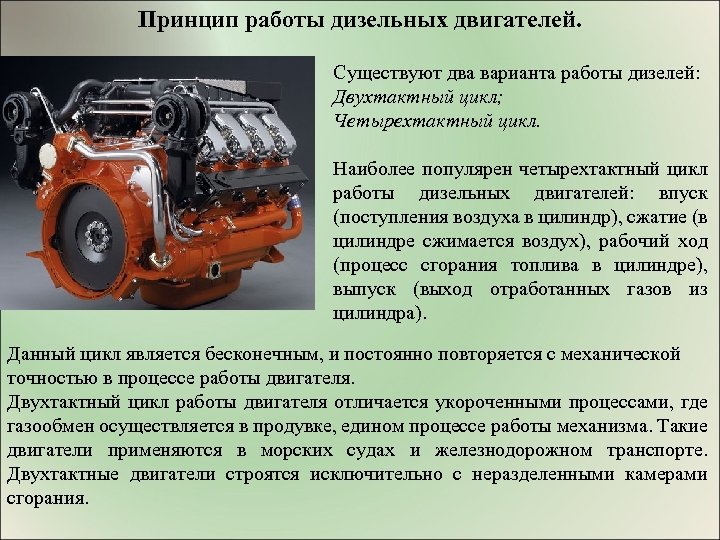 Принцип работы дизельных двигателей.

Существуют два варианта работы дизелей:
Двухтактный цикл;
Четырехтактный цикл.

Наиболее популярен четырехтактный цикл работы дизельных двигателей: впуск (поступления воздуха в цилиндр), сжатие (в цилиндре сжимается воздух), рабочий ход (процесс сгорания топлива в цилиндре), выпуск (выход отработанных газов из цилиндра).

Данный цикл является бесконечным, и постоянно повторяется с механической точностью в процессе работы двигателя.
Двухтактный цикл работы двигателя отличается укороченными процессами, где газообмен осуществляется в продувке, едином процессе работы механизма. Такие двигатели применяются в морских судах и железнодорожном транспорте. Двухтактные двигатели строятся исключительно с неразделенными камерами сгорания.